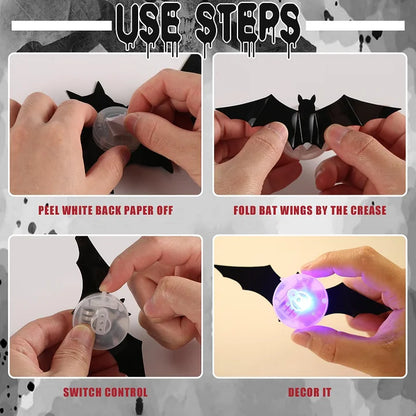 USE STEPS

PEEL WHITE BACK PAPER OFF

FOLD BAT WINGS BY THE CREASE

SWITCH CONTROL

DECOR IT